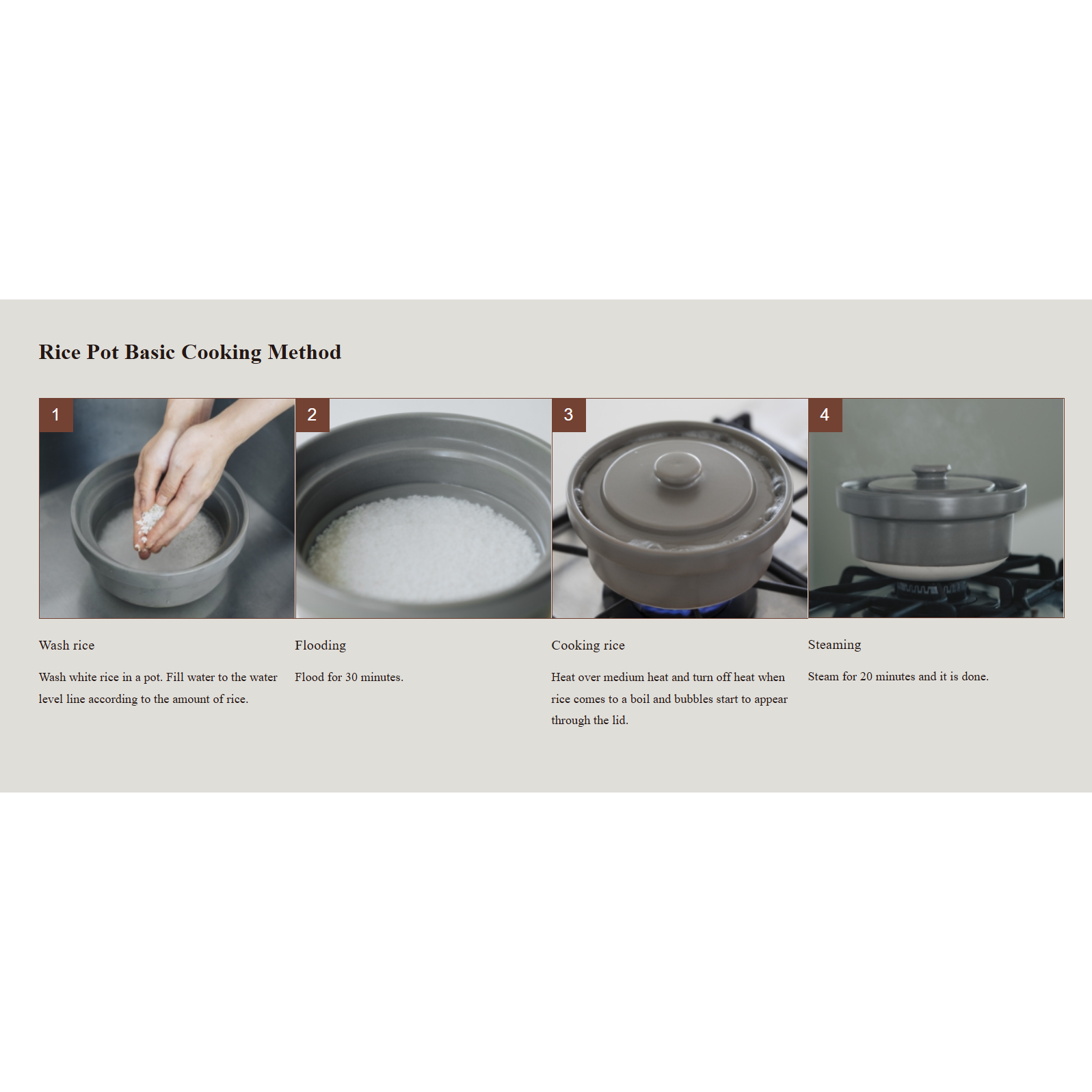 Rice Pot Basic Cooking Method

1

Wash rice

Wash white rice in a pot. Fill water to the water level line according to the amount of rice.

2

Flooding

Flood for 30 minutes.

3

Cooking rice

Heat over medium heat and turn off heat when rice comes to a boil and bubbles start to appear through the lid.

4

Steaming

Steam for 20 minutes and it is done.